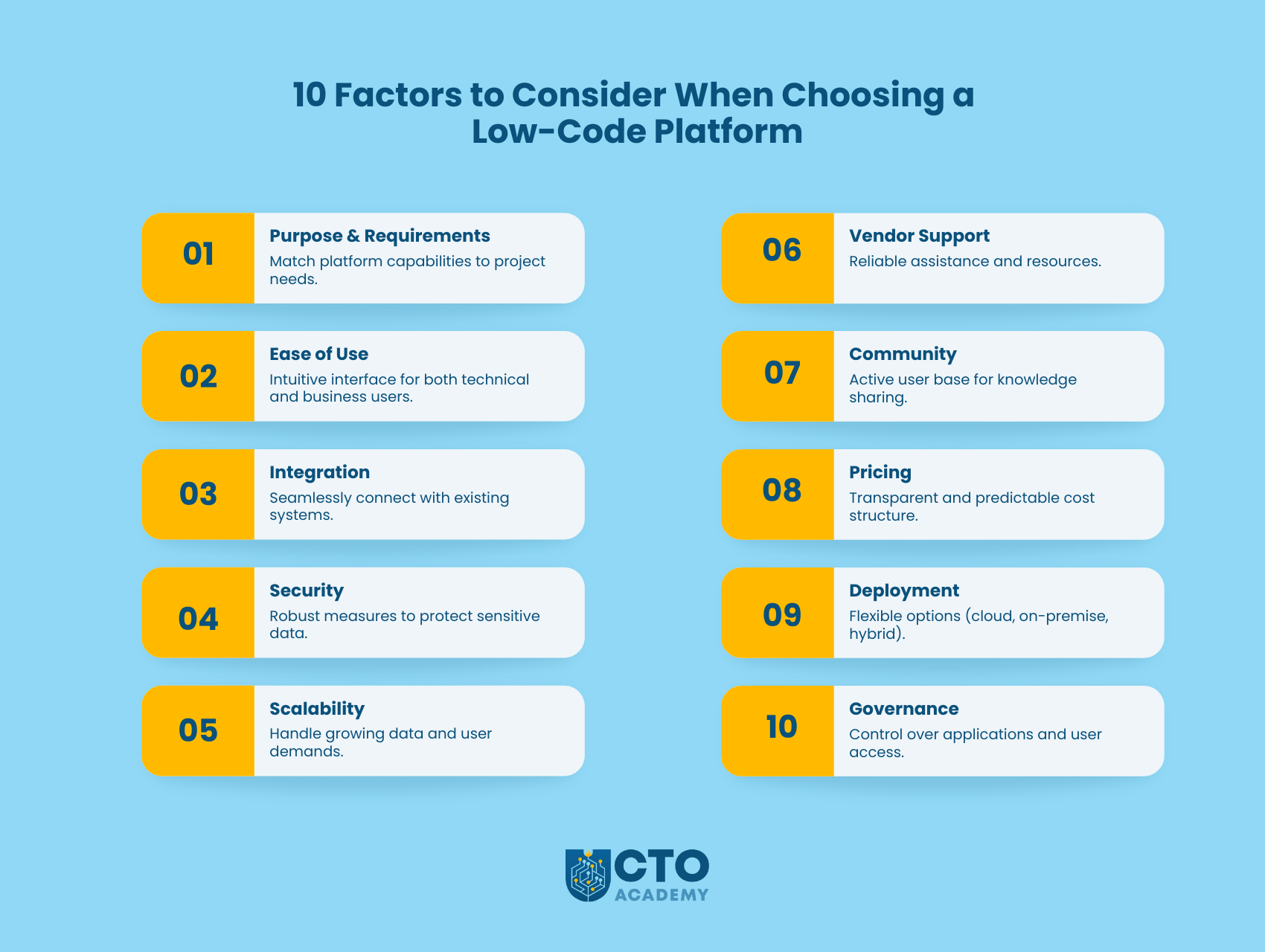 10 Factors to Consider When Choosing a Low-Code Platform

01
Purpose & Requirements
Match platform capabilities to project needs.

02
Ease of Use
Intuitive interface for both technical and business users.

03
Integration
Seamlessly connect with existing systems.

04
Security
Robust measures to protect sensitive data.

05
Scalability
Handle growing data and user demands.

06
Vendor Support
Reliable assistance and resources.

07
Community
Active user base for knowledge sharing.

08
Pricing
Transparent and predictable cost structure.

09
Deployment
Flexible options (cloud, on-premise, hybrid).

10
Governance
Control over applications and user access.

CTO
ACADEMY