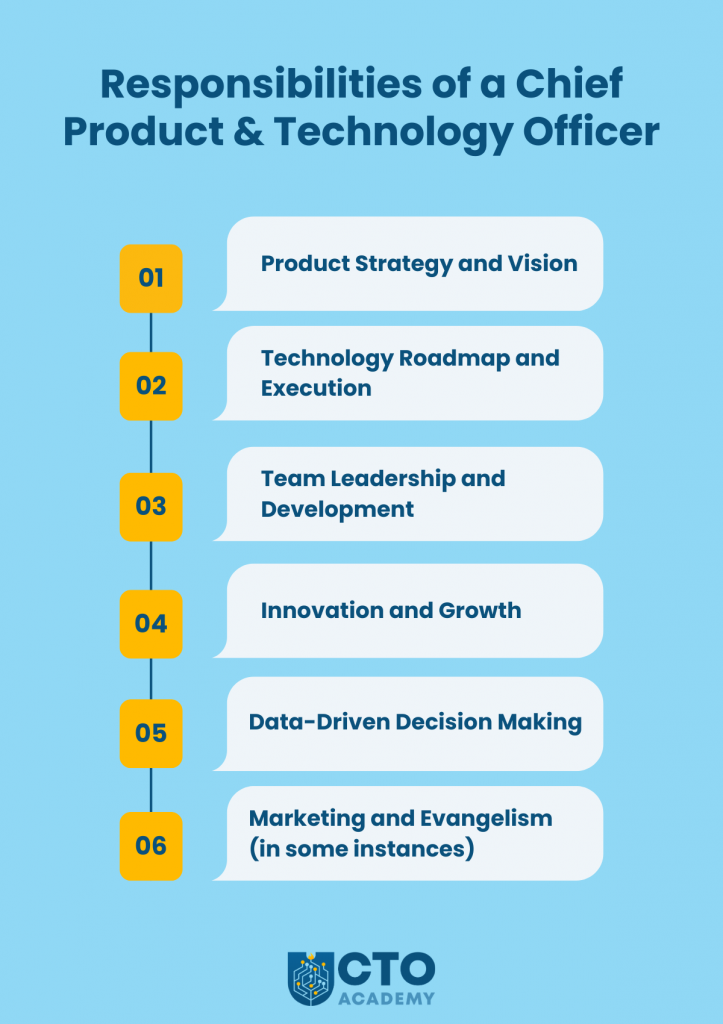 Responsibilities of a Chief Product & Technology Officer

01
Product Strategy and Vision

02
Technology Roadmap and Execution

03
Team Leadership and Development

04
Innovation and Growth

05
Data-Driven Decision Making

06
Marketing and Evangelism (in some instances)

CTO
ACADEMY