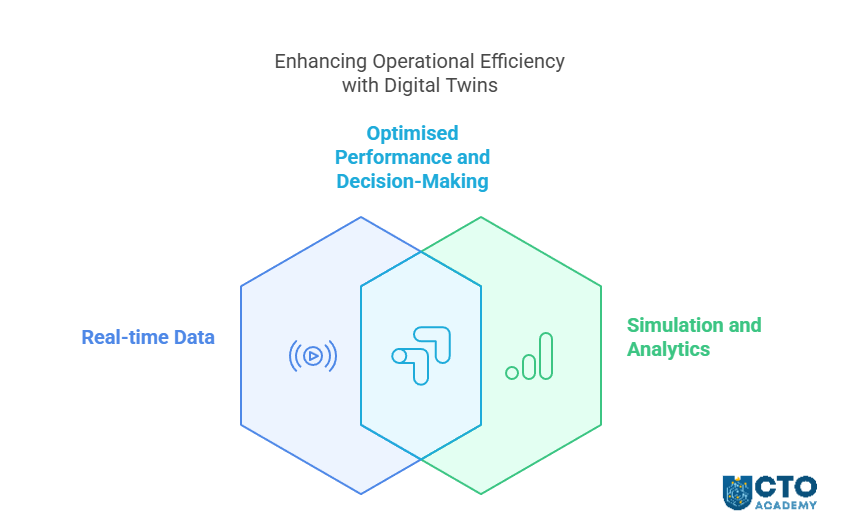 Enhancing Operational Efficiency with Digital Twins

Optimised Performance and Decision-Making

Real-time Data

Simulation and Analytics

CTO ACADEMY